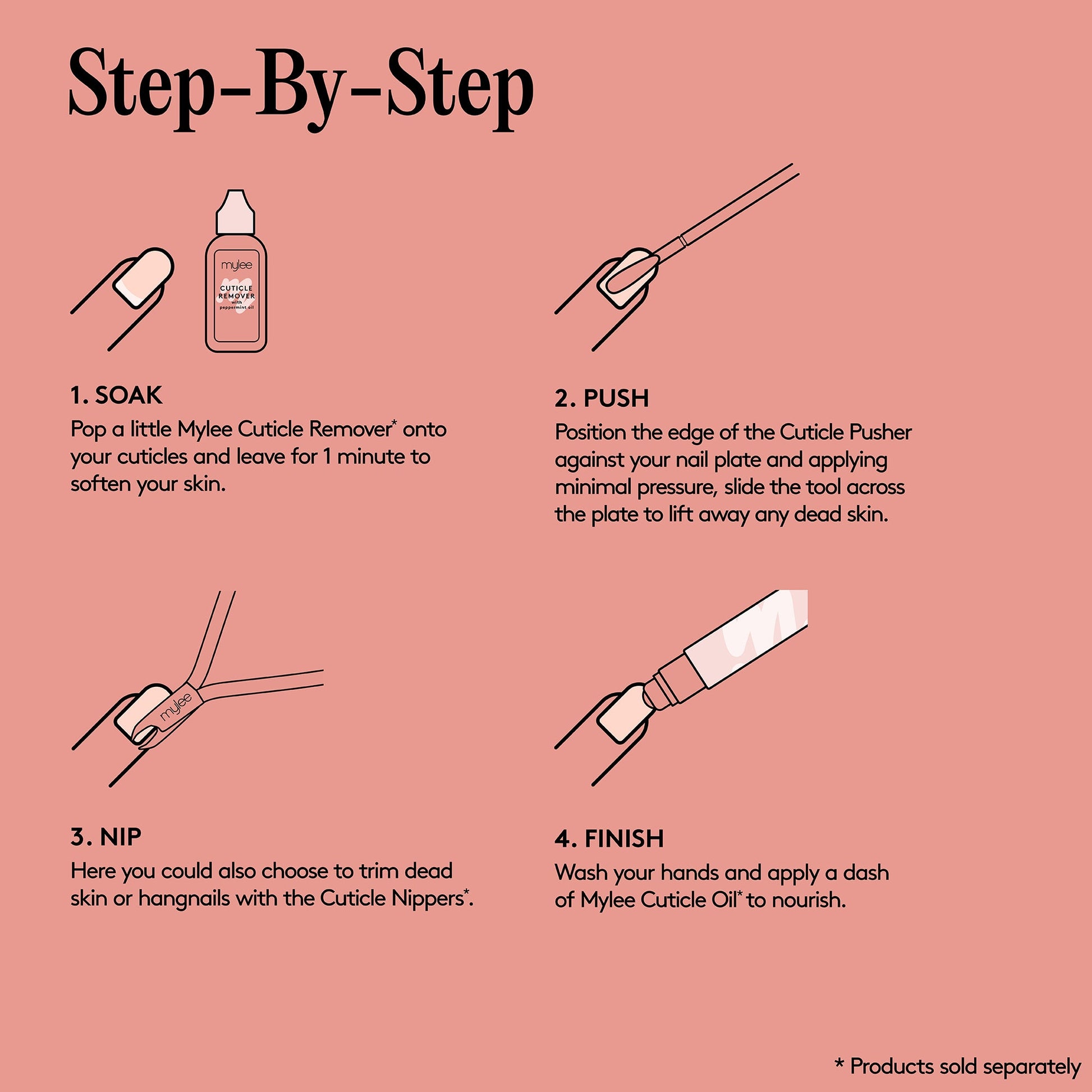 Step-By-Step

mylee
CUTICLE
REMOVER
with
peppermint oil

1. SOAK
Pop a little Mylee Cuticle Remover* onto your cuticles and leave for 1 minute to soften your skin.

2. PUSH
Position the edge of the Cuticle Pusher against your nail plate and applying minimal pressure, slide the tool across the plate to lift away any dead skin.

mylee

3. NIP
Here you could also choose to trim dead skin or hangnails with the Cuticle Nippers*.

4. FINISH
Wash your hands and apply a dash of Mylee Cuticle Oil* to nourish.

* Products sold separately