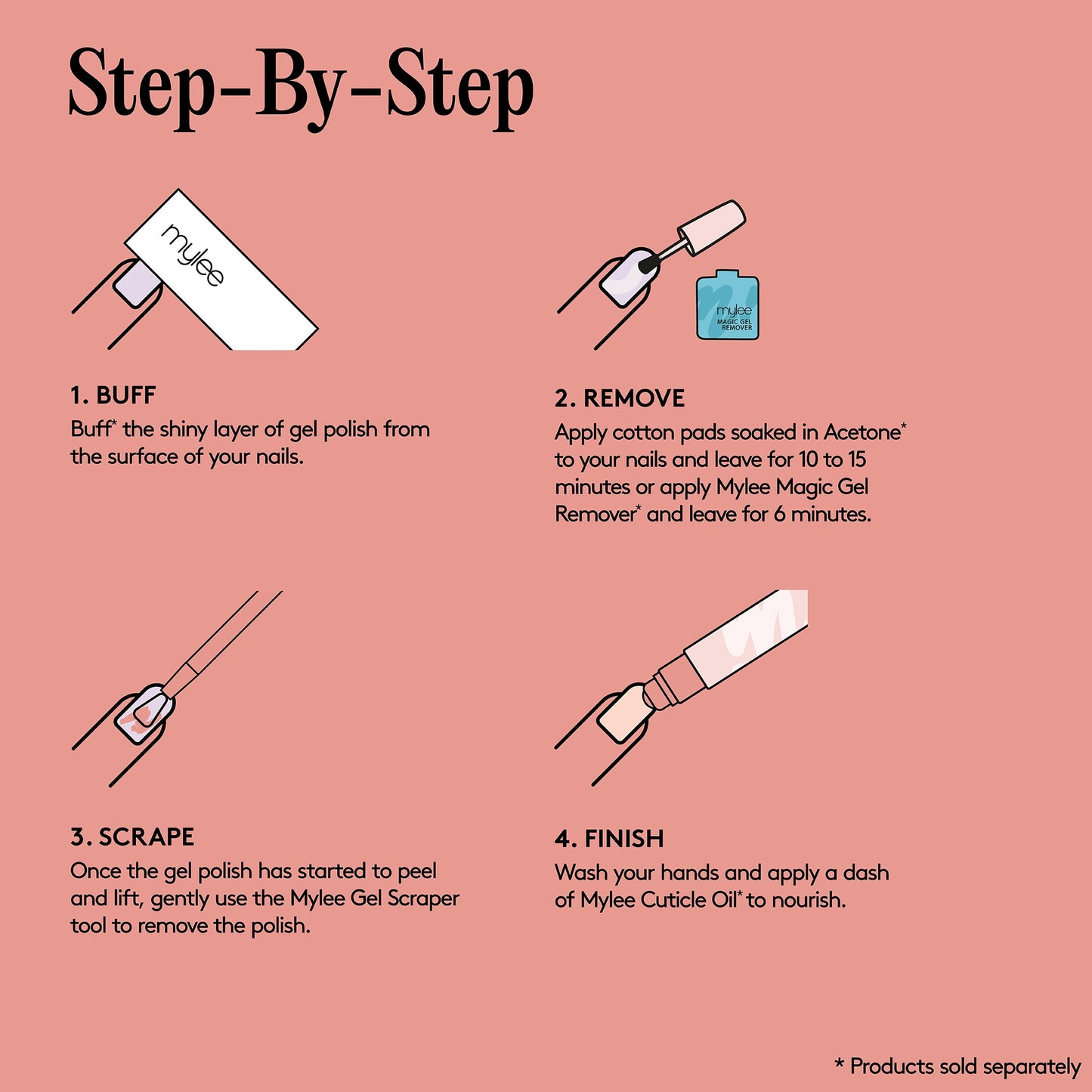 Step-By-Step

mylee

1. BUFF
Buff* the shiny layer of gel polish from the surface of your nails.

mylee
MAGIC GEL REMOVER

2. REMOVE
Apply cotton pads soaked in Acetone* to your nails and leave for 10 to 15 minutes or apply Mylee Magic Gel Remover* and leave for 6 minutes.

3. SCRAPE
Once the gel polish has started to peel and lift, gently use the Mylee Gel Scraper tool to remove the polish.

4. FINISH
Wash your hands and apply a dash of Mylee Cuticle Oil* to nourish.

* Products sold separately