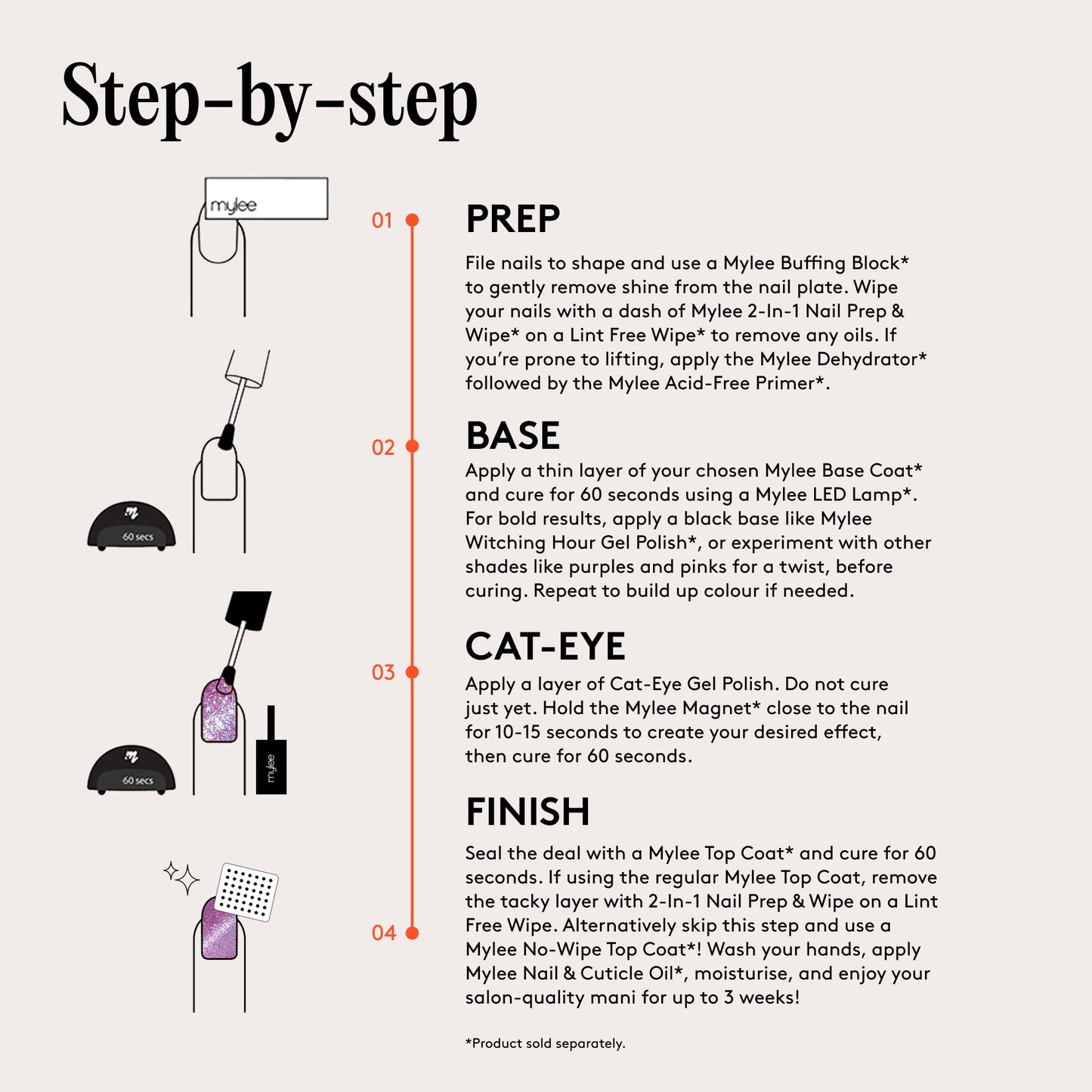 Step-by-step

mylee

60 secs

60 secs

mylee

01

PREP

File nails to shape and use a Mylee Buffing Block* to gently remove shine from the nail plate. Wipe your nails with a dash of Mylee 2-In-1 Nail Prep & Wipe* on a Lint Free Wipe* to remove any oils. If you're prone to lifting, apply the Mylee Dehydrator* followed by the Mylee Acid-Free Primer*.

02

BASE

Apply a thin layer of your chosen Mylee Base Coat* and cure for 60 seconds using a Mylee LED Lamp*. For bold results, apply a black base like Mylee Witching Hour Gel Polish*, or experiment with other shades like purples and pinks for a twist, before curing. Repeat to build up colour if needed.

03

CAT-EYE

Apply a layer of Cat-Eye Gel Polish. Do not cure just yet. Hold the Mylee Magnet* close to the nail for 10-15 seconds to create your desired effect, then cure for 60 seconds.

04

FINISH

Seal the deal with a Mylee Top Coat* and cure for 60 seconds. If using the regular Mylee Top Coat, remove the tacky layer with 2-In-1 Nail Prep & Wipe on a Lint Free Wipe. Alternatively skip this step and use a Mylee No-Wipe Top Coat*! Wash your hands, apply Mylee Nail & Cuticle Oil*, moisturise, and enjoy your salon-quality mani for up to 3 weeks!

*Product sold separately.